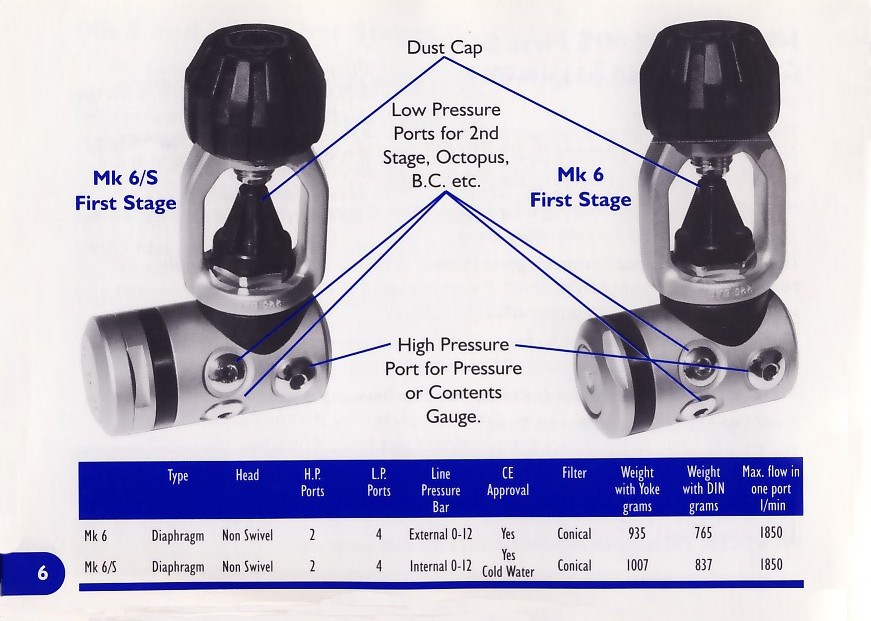 Dust Cap

Low Pressure Ports for 2nd Stage, Octopus, B.C. etc.

Mk 6/S First Stage

Mk 6 First Stage

High Pressure Port for Pressure or Contents Gauge.

| | Type | Head | H.P. Ports | L.P. Ports | Line Pressure Bar | CE Approval | Filter | Weight with Yoke grams | Weight with DIN grams | Max. flow in one port l/min |
|---|---|---|---|---|---|---|---|---|---|---|
| Mk 6 | Diaphragm | Non Swivel | 2 | 4 | External 0-12 | Yes | Conical | 935 | 765 | 1850 |
| Mk 6/S | Diaphragm | Non Swivel | 2 | 4 | Internal 0-12 | Yes Cold Water | Conical | 1007 | 837 | 1850 |

6