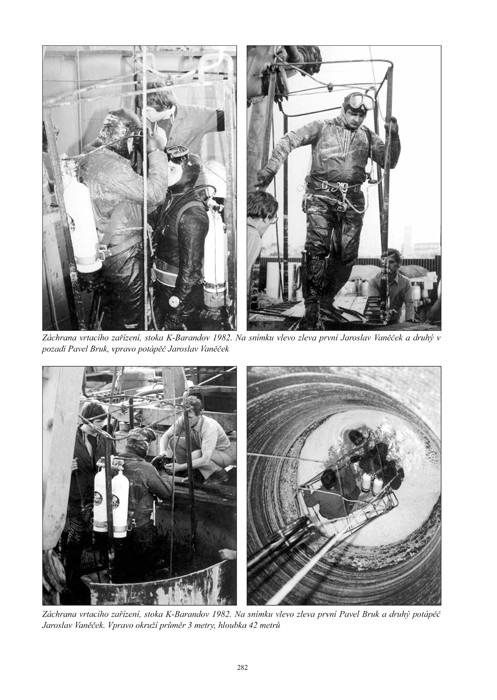 Záchrana vrtacího zařízení, stoka K-Barandov 1982. Na snímku vlevo zleva první Jaroslav Vaněček a druhý v pozadí Pavel Bruk, vpravo potápěč Jaroslav Vaněček

Záchrana vrtacího zařízení, stoka K-Barandov 1982. Na snímku vlevo zleva první Pavel Bruk a druhý potápěč Jaroslav Vaněček. Vpravo okruží průměr 3 metry, hloubka 42 metrů

282