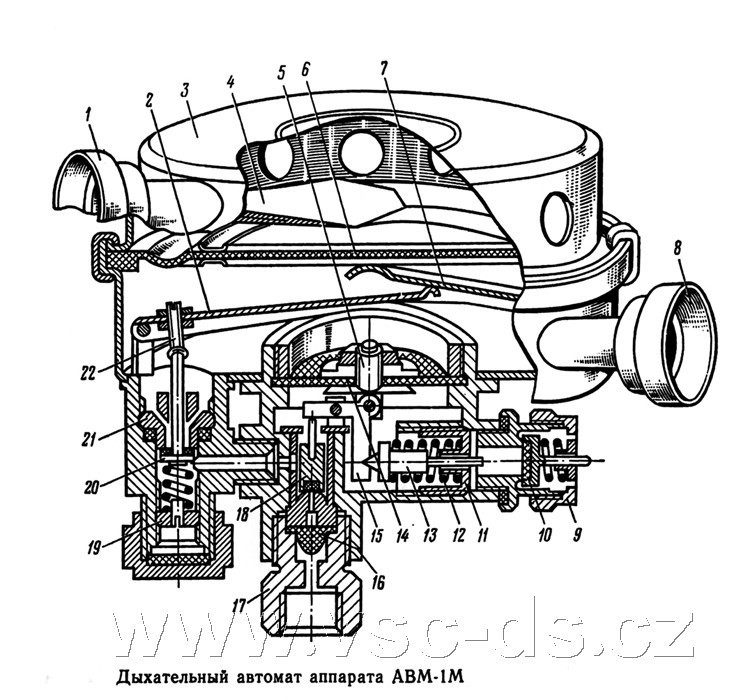 1
2
3
4
5
6
7
8
22
21
20
19
18
17
16
15
14
13
12
11
10
9

www.sc-ds.cz

Дыхательный автомат аппарата АВМ-1М